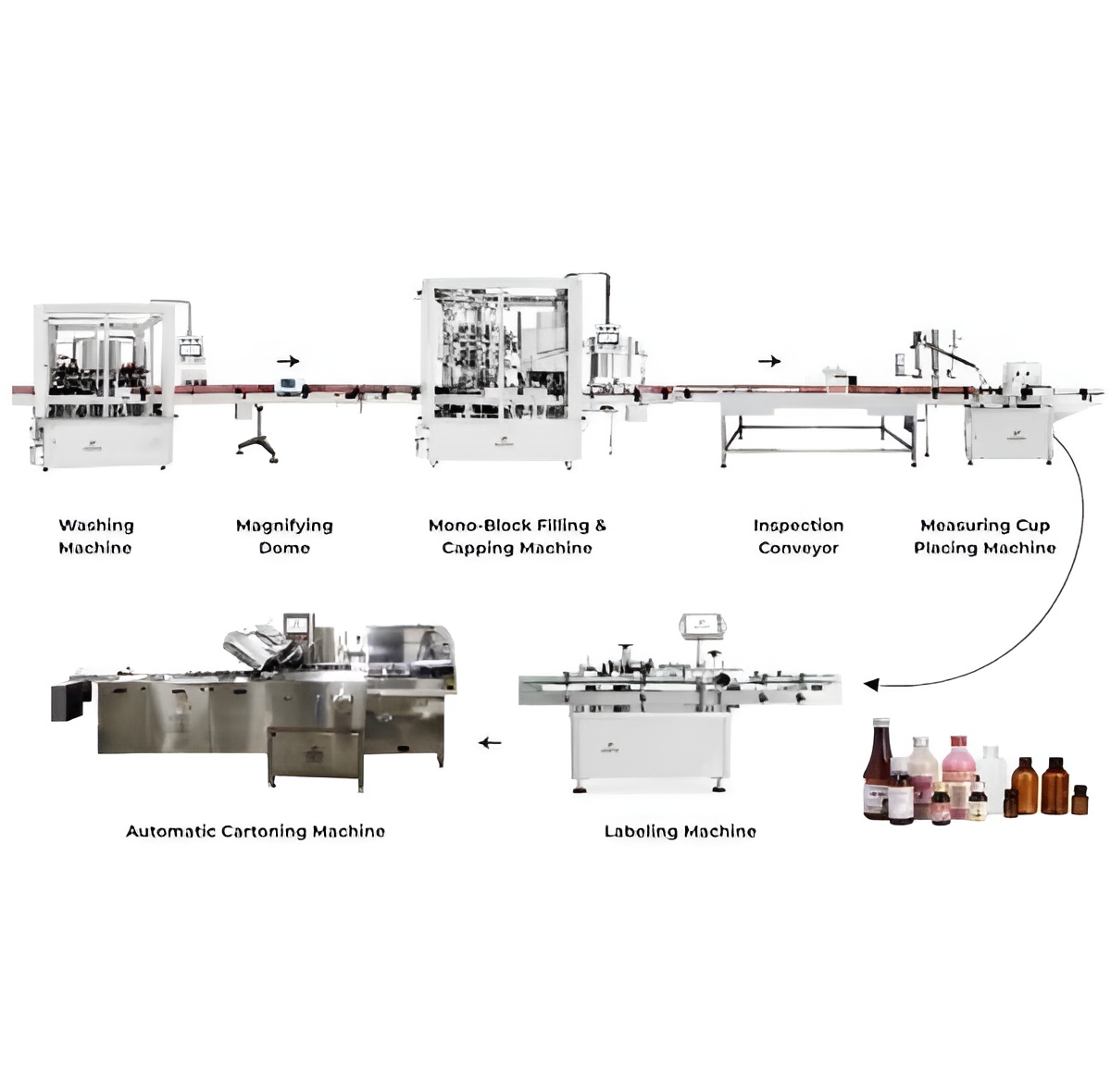 Washing Machine

Magnifying Dome

Mono-Block Filling & Capping Machine

Inspection Conveyor

Measuring Cup Placing Machine

Automatic Cartoning Machine

Labeling Machine